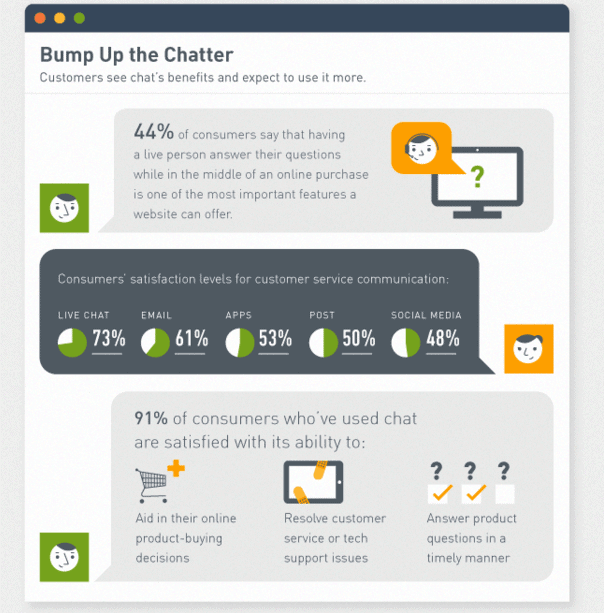 Bump Up the Chatter

Customers see chat's benefits and expect to use it more.

44% of consumers say that having a live person answer their questions while in the middle of an online purchase is one of the most important features a website can offer.

?

Consumers' satisfaction levels for customer service communication:

LIVE CHAT 73%
EMAIL 61%
APPS 53%
POST 50%
SOCIAL MEDIA 48%

91% of consumers who've used chat are satisfied with its ability to:

Aid in their online product-buying decisions

Resolve customer service or tech support issues

? ? ?

Answer product questions in a timely manner